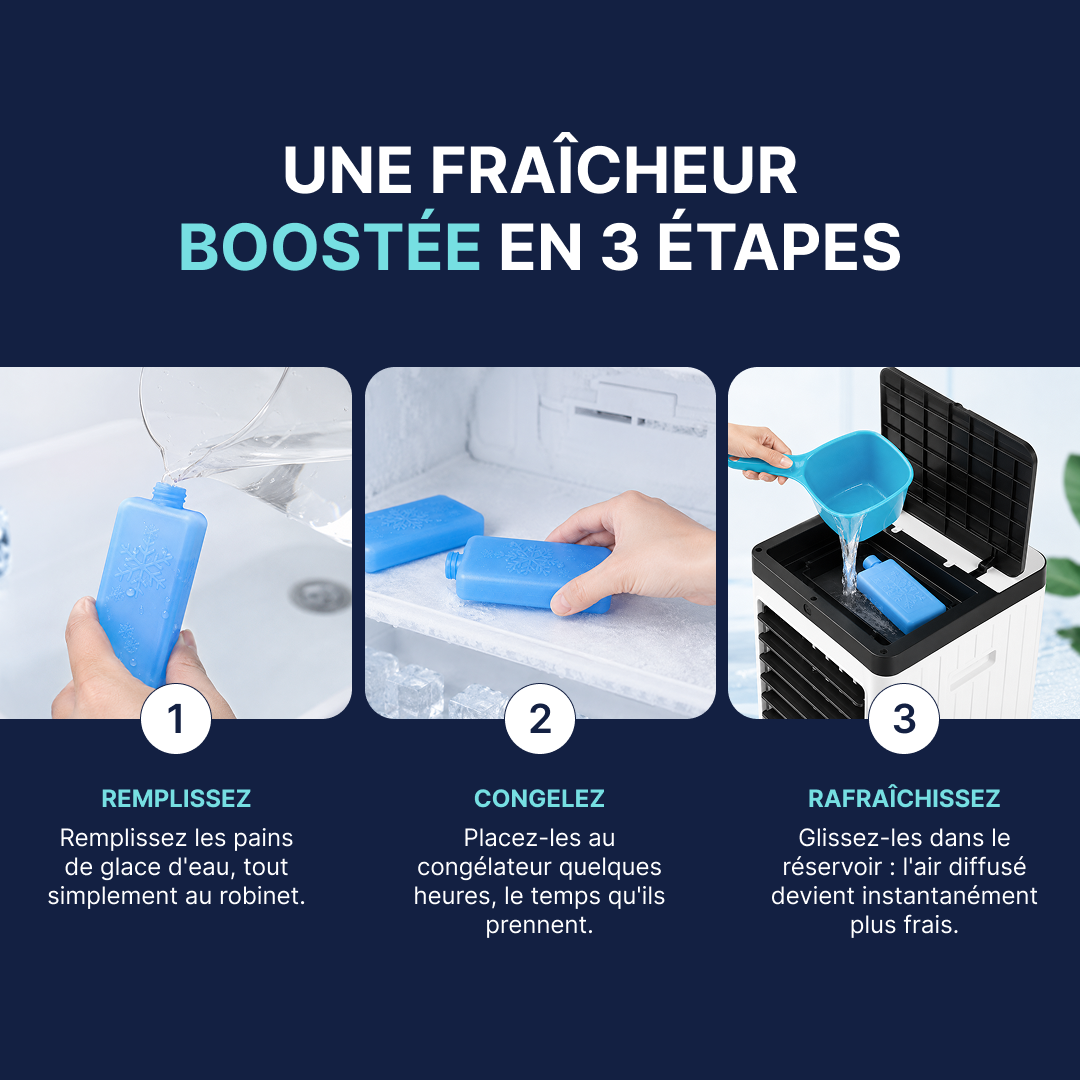 UNE FRAÎCHEUR BOOSTÉE EN 3 ÉTAPES

1

REMPLISSEZ

Remplissez les pains de glace d'eau, tout simplement au robinet.

2

CONGELEZ

Placez-les au congélateur quelques heures, le temps qu'ils prennent.

3

RAFRAÎCHISSEZ

Glissez-les dans le réservoir : l'air diffusé devient instantanément plus frais.